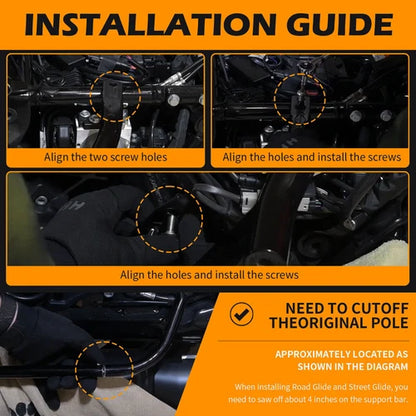 INSTALLATION GUIDE

Align the two screw holes

Align the holes and install the screws

Align the holes and install the screws

NEED TO CUTOFF THEORIGINAL POLE

APPROXIMATELY LOCATED AS SHOWN IN THE DIAGRAM

When installing Road Glide and Street Glide, you need to saw off about 4 inches on the support bar.