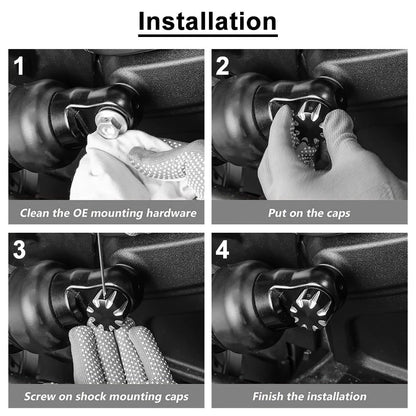 Installation

1

Clean the OE mounting hardware

2

Put on the caps

3

Screw on shock mounting caps

4

Finish the installation