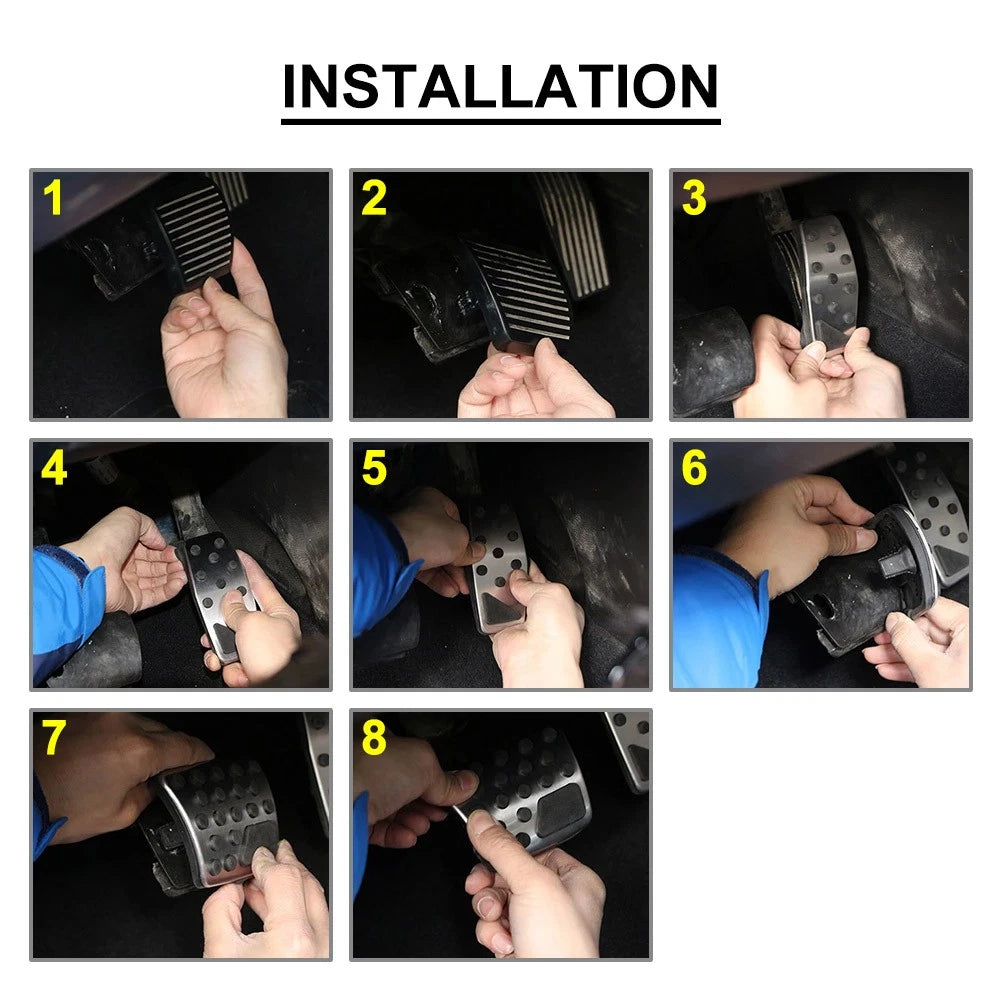 INSTALLATION

1

2

3

4

5

6

7

8