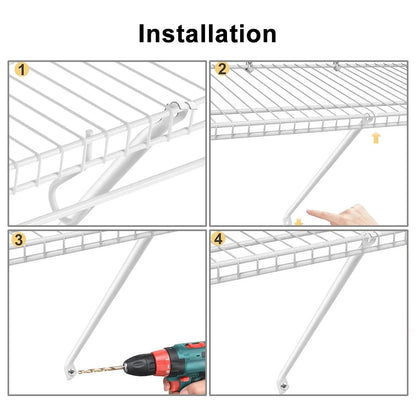 Installation

1

2

3

4