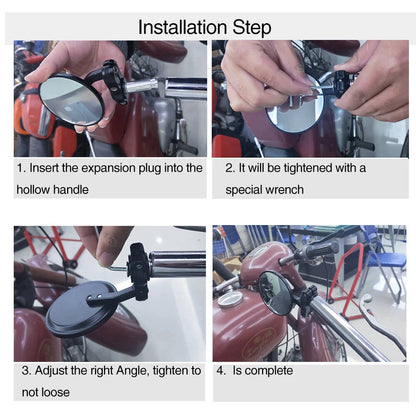 Installation Step

1. Insert the expansion plug into the hollow handle

2. It will be tightened with a special wrench

3. Adjust the right Angle, tighten to not loose

4. Is complete