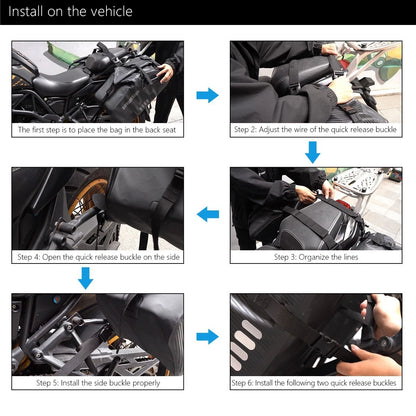 Install on the vehicle

The first step is to place the bag in the back seat

Step 2: Adjust the wire of the quick release buckle

Step 3: Organize the lines

Step 4: Open the quick release buckle on the side

Step 5: Install the side buckle properly

Step 6: Install the following two quick release buckles