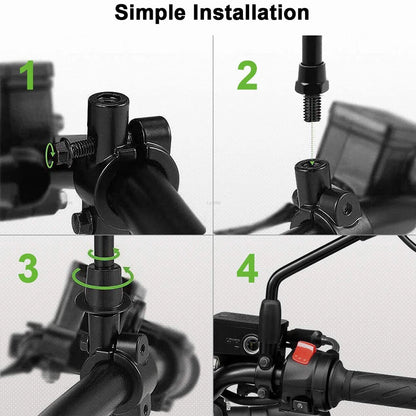 Simple Installation

1

2

3

4